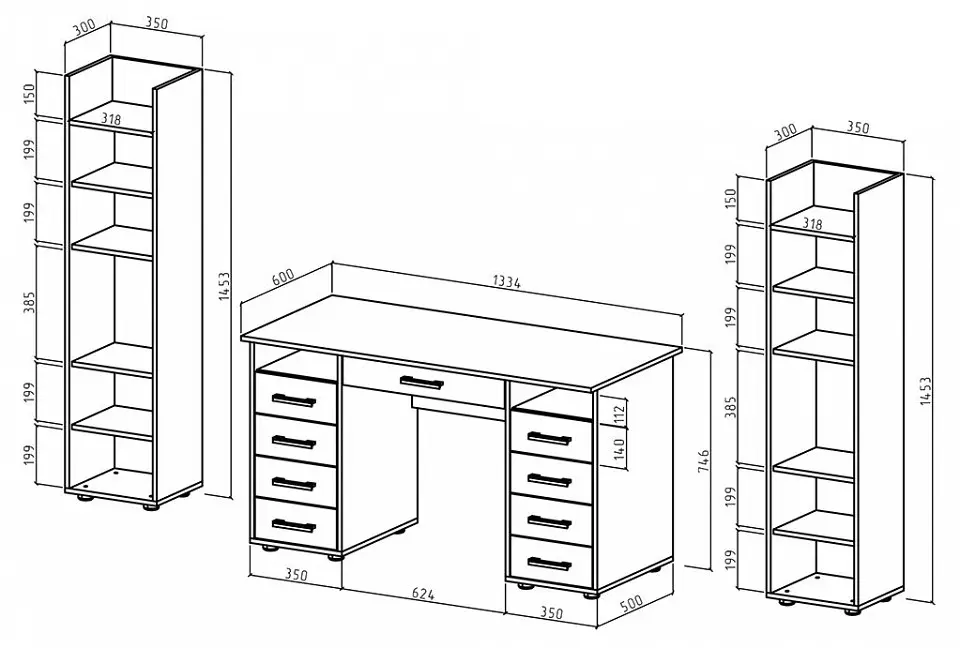 300
350
150
318
199
199
385
199
199
1453
600
1334
112
140
746
350
624
350
500
300
350
150
318
199
199
385
199
199
1453