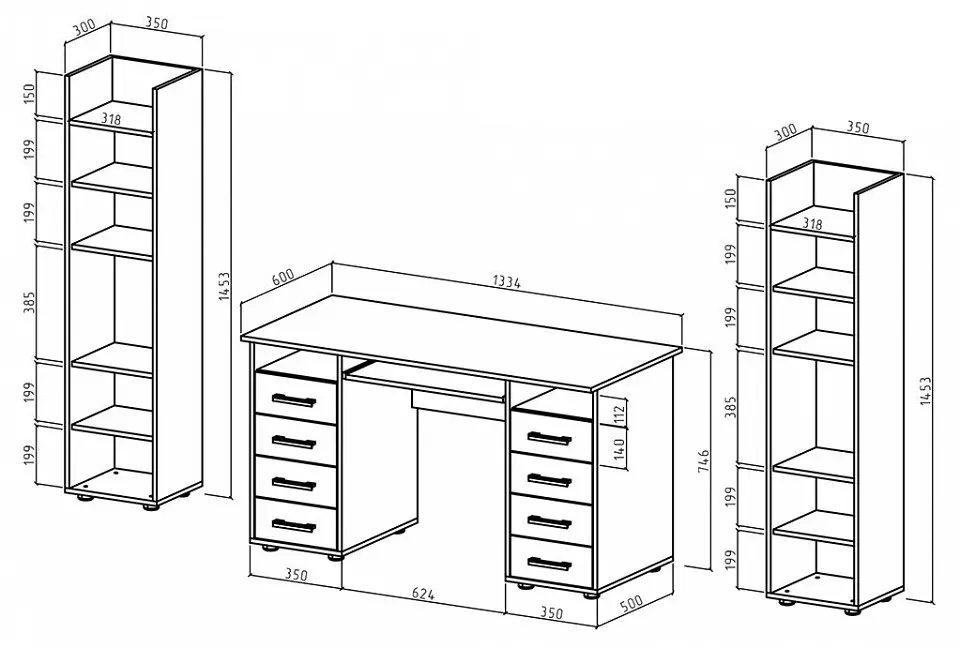 300
350
150
318
199
199
385
199
199
1453

600
1334
112
140
746
350
624
350
500

300
350
150
318
199
199
385
199
199
1453