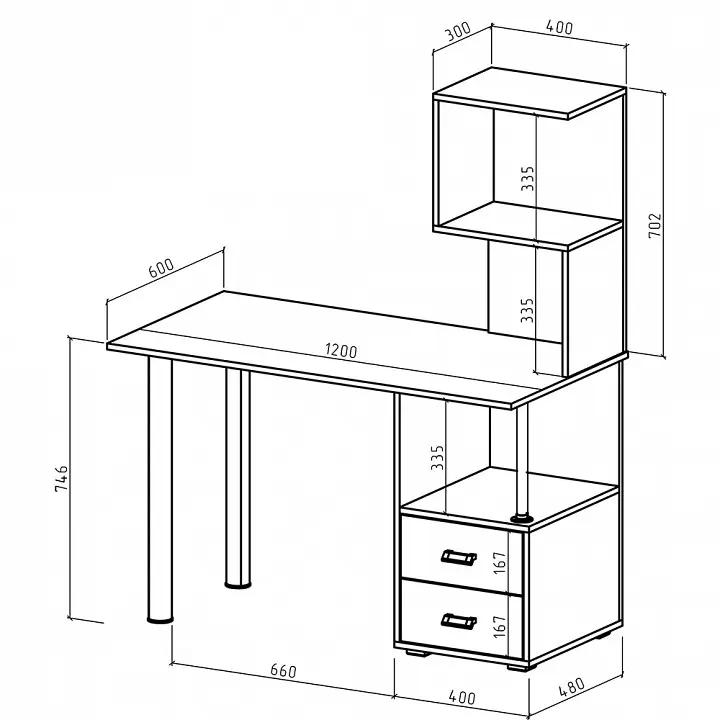 300
400
335
702
335
600
1200
746
335
167
167
660
400
480